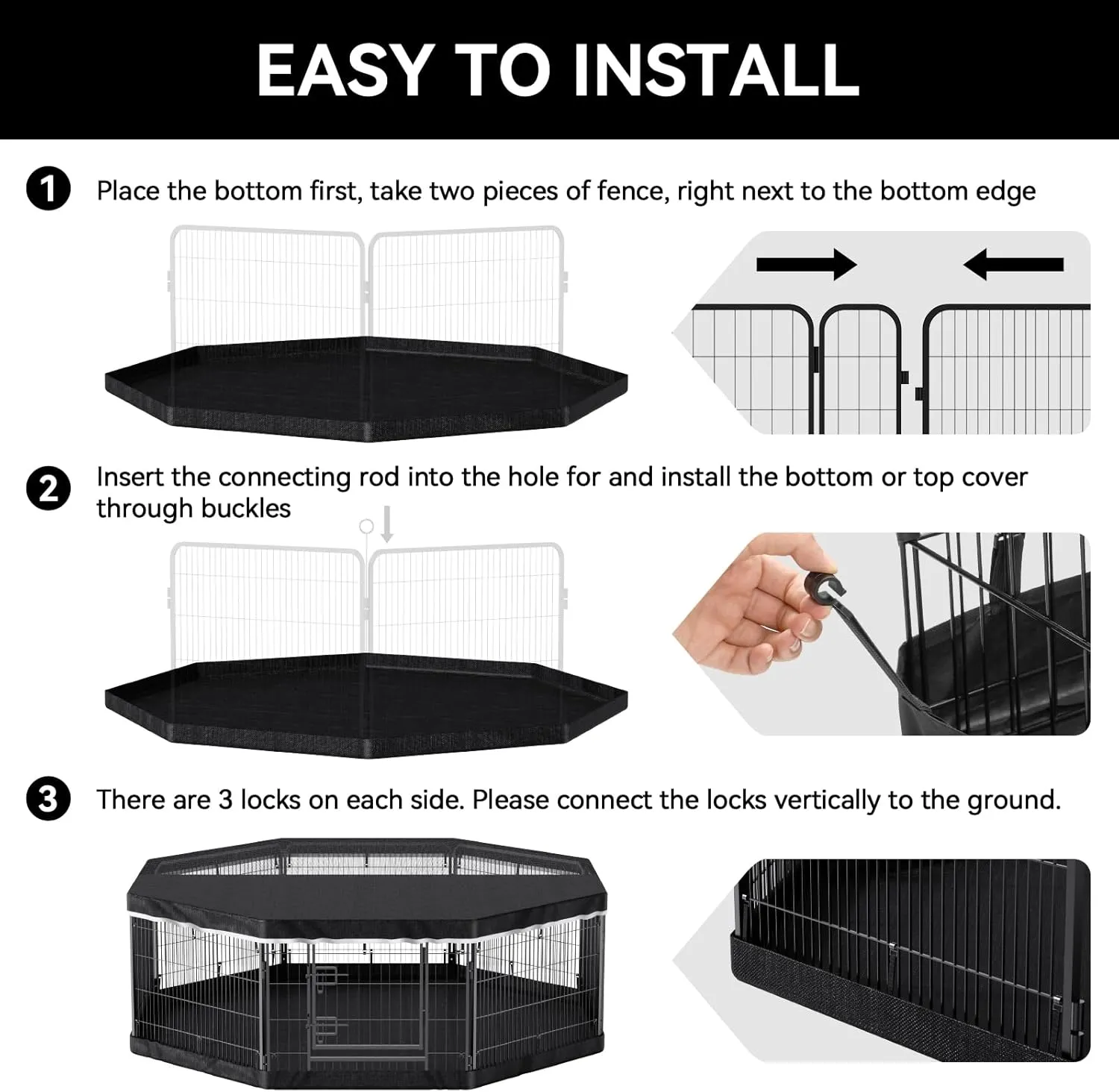 EASY TO INSTALL

1 Place the bottom first, take two pieces of fence, right next to the bottom edge

2 Insert the connecting rod into the hole for and install the bottom or top cover through buckles

3 There are 3 locks on each side. Please connect the locks vertically to the ground.