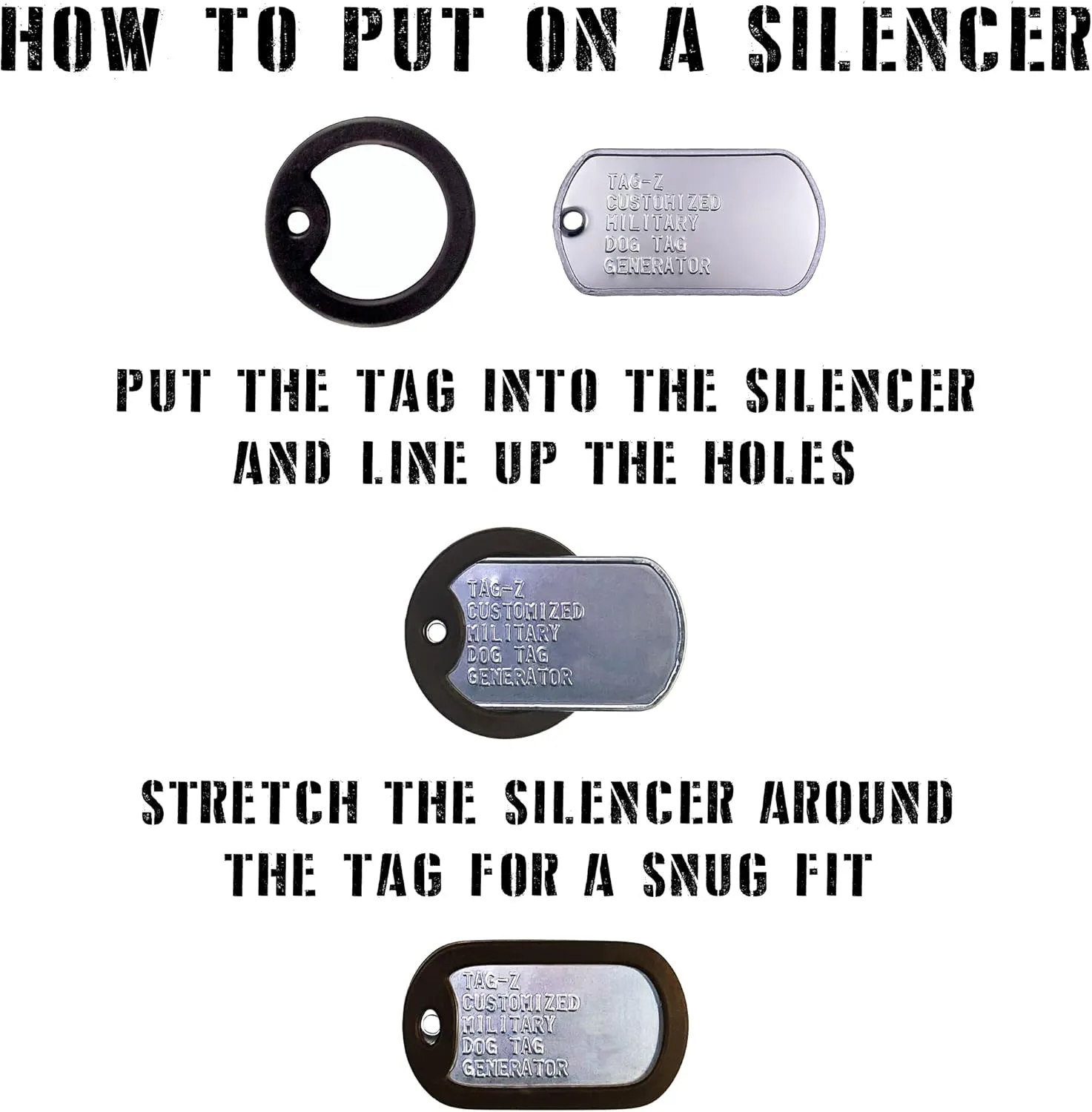 HOW TO PUT ON A SILENCER

TAG-Z
CUSTOMIZED
MILITARY
DOG TAG
GENERATOR

PUT THE TAG INTO THE SILENCER AND LINE UP THE HOLES

TAG-Z
CUSTOMIZED
MILITARY
DOG TAG
GENERATOR

STRETCH THE SILENCER AROUND THE TAG FOR A SNUG FIT

TAG-Z
CUSTOMIZED
MILITARY
DOG TAG
GENERATOR