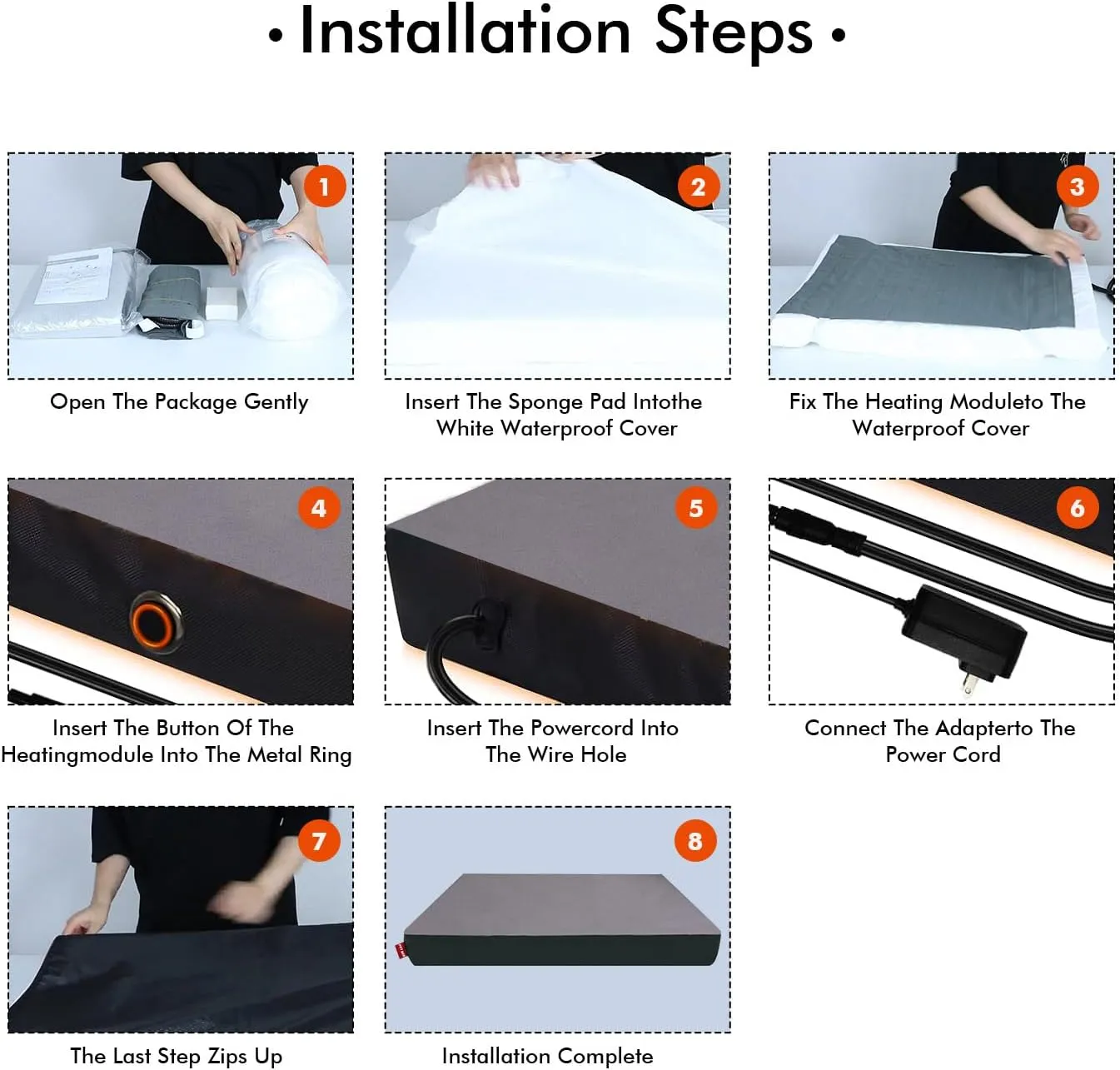 • Installation Steps •

1
Open The Package Gently

2
Insert The Sponge Pad Intothe White Waterproof Cover

3
Fix The Heating Moduleto The Waterproof Cover

4
Insert The Button Of The Heatingmodule Into The Metal Ring

5
Insert The Powercord Into The Wire Hole

6
Connect The Adapterto The Power Cord

7
The Last Step Zips Up

8
Installation Complete