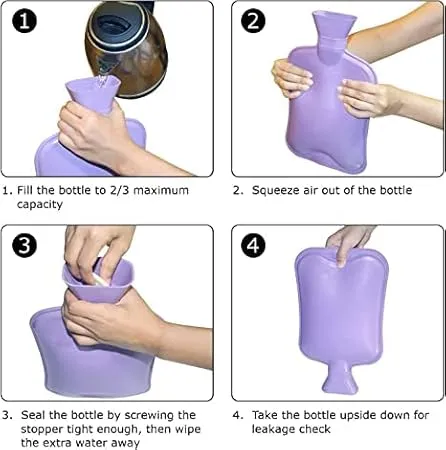 1

1. Fill the bottle to 2/3 maximum capacity

2

2. Squeeze air out of the bottle

3

3. Seal the bottle by screwing the stopper tight enough, then wipe the extra water away

4

4. Take the bottle upside down for leakage check